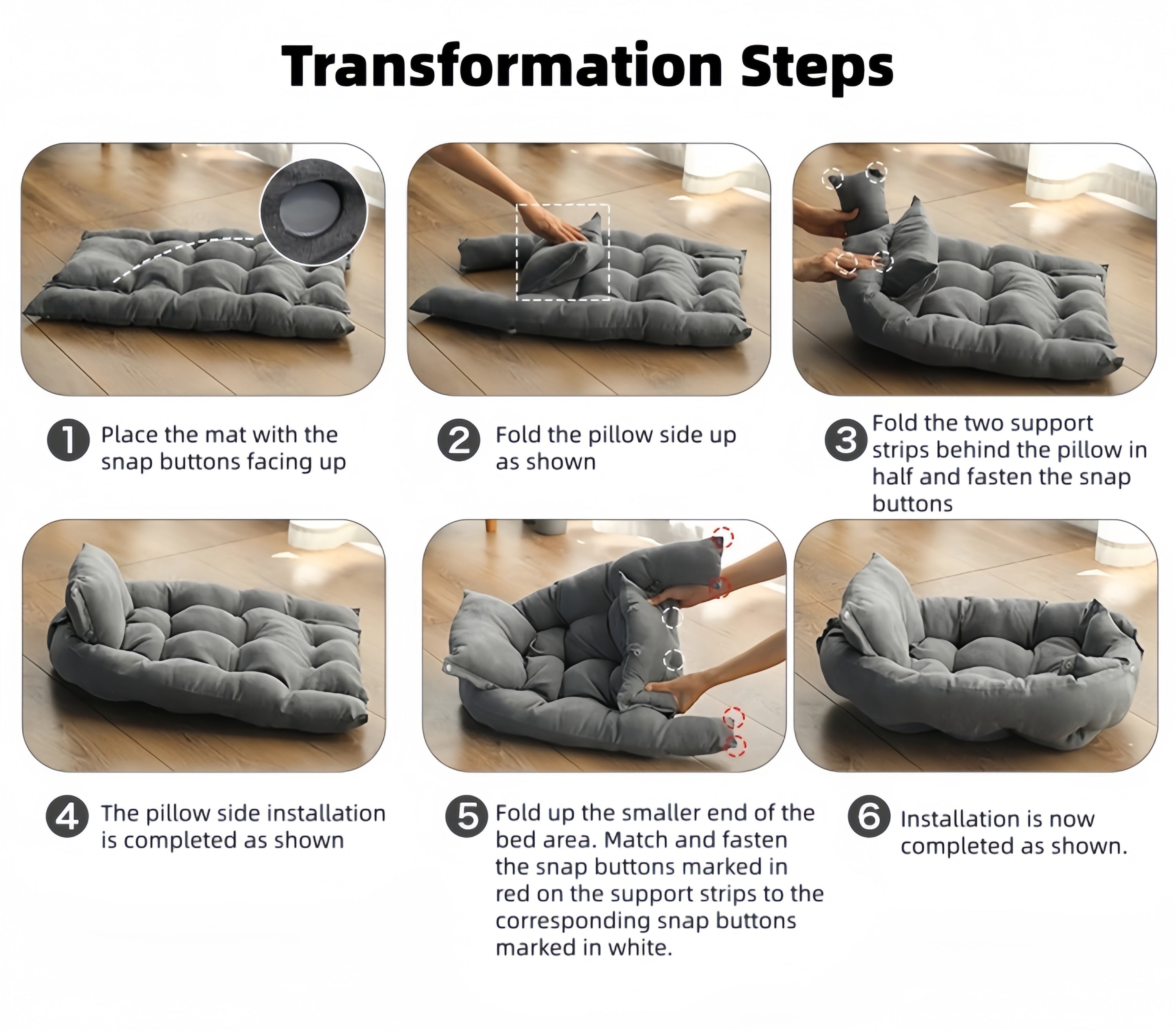 Transformation Steps

1 Place the mat with the snap buttons facing up

2 Fold the pillow side up as shown

3 Fold the two support strips behind the pillow in half and fasten the snap buttons

4 The pillow side installation is completed as shown

5 Fold up the smaller end of the bed area. Match and fasten the snap buttons marked in red on the support strips to the corresponding snap buttons marked in white.

6 Installation is now completed as shown.