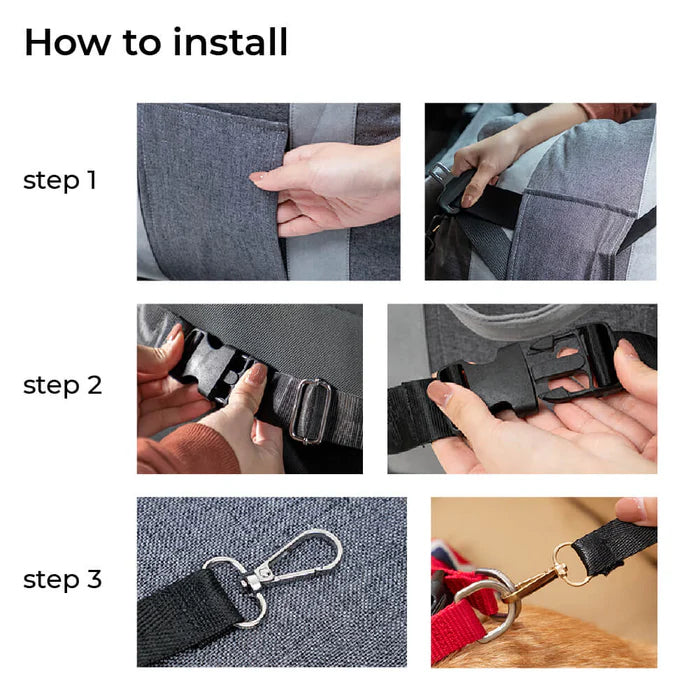 How to install

step 1

step 2

step 3